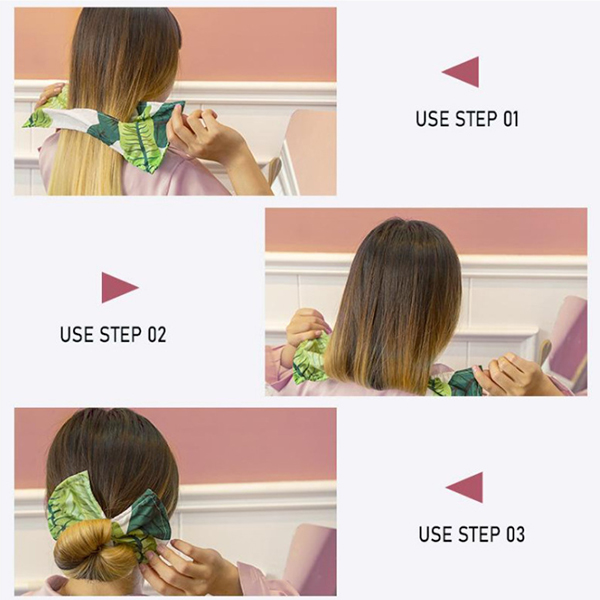 USE STEP 01

USE STEP 02

USE STEP 03