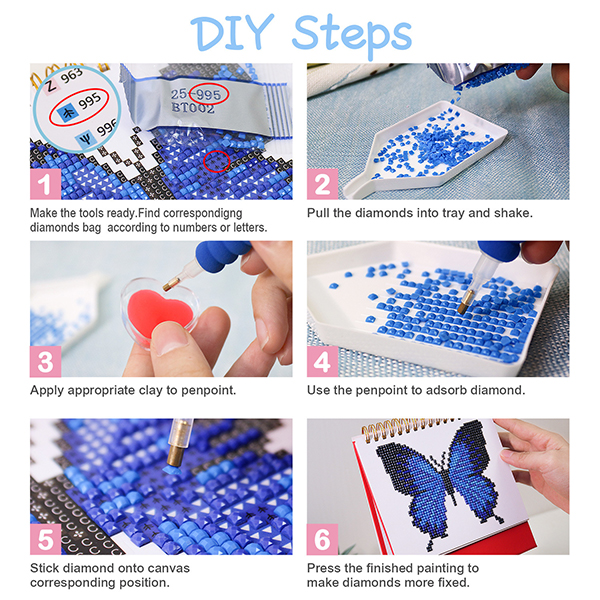 DIY Steps

Z 963
995
Ψ 996
25-995
BT002

1
Make the tools ready.Find correspondigng diamonds bag according to numbers or letters.

2
Pull the diamonds into tray and shake.

3
Apply appropriate clay to penpoint.

4
Use the penpoint to adsorb diamond.

5
Stick diamond onto canvas corresponding position.

6
Press the finished painting to make diamonds more fixed.